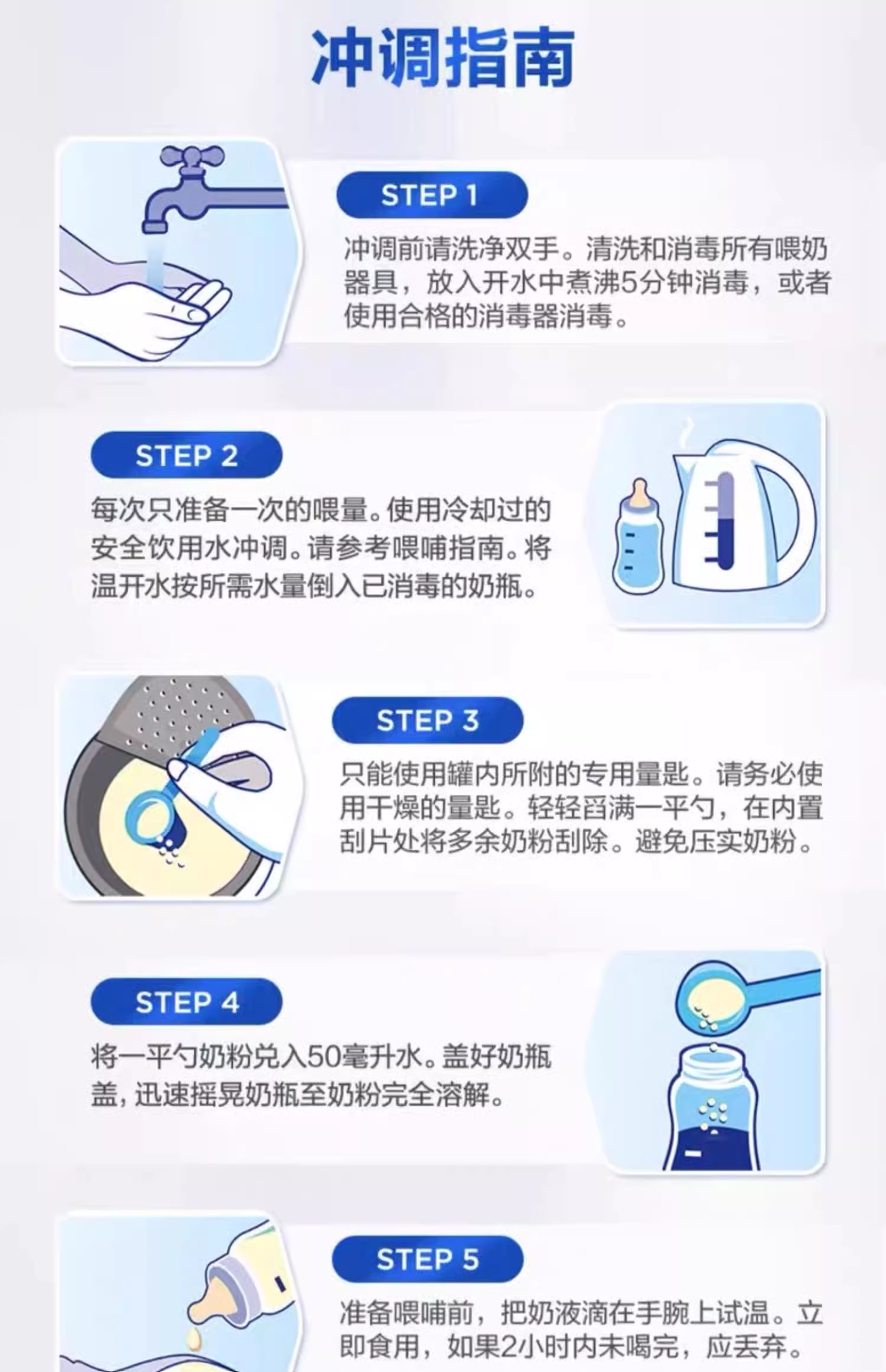 冲调指南

STEP 1

冲调前请洗净双手。清洗和消毒所有喂奶器具，放入开水中煮沸5分钟消毒，或者使用合格的消毒器消毒。

STEP 2

每次只准备一次的喂量。使用冷却过的安全饮用水冲调。请参考喂哺指南。将温开水按所需水量倒入已消毒的奶瓶。

STEP 3

只能使用罐内所附的专用量匙。请务必使用干燥的量匙。轻轻舀满一平勺，在内置刮片处将多余奶粉刮除。避免压实奶粉。

STEP 4

将一平勺奶粉兑入50毫升水。盖好奶瓶盖，迅速摇晃奶瓶至奶粉完全溶解。

STEP 5

准备喂哺前，把奶液滴在手腕上试温。立即食用，如果2小时内未喝完，应丢弃。